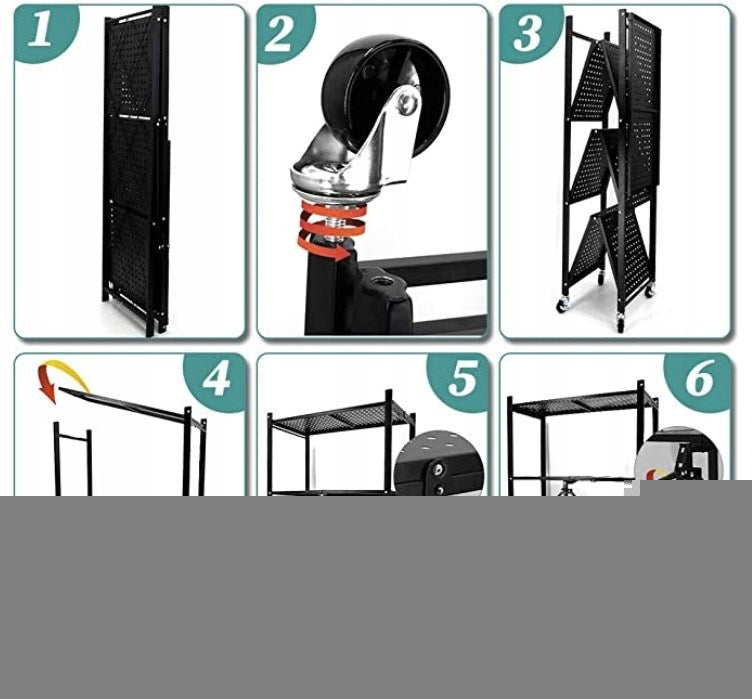 1

2

3

4

5

6